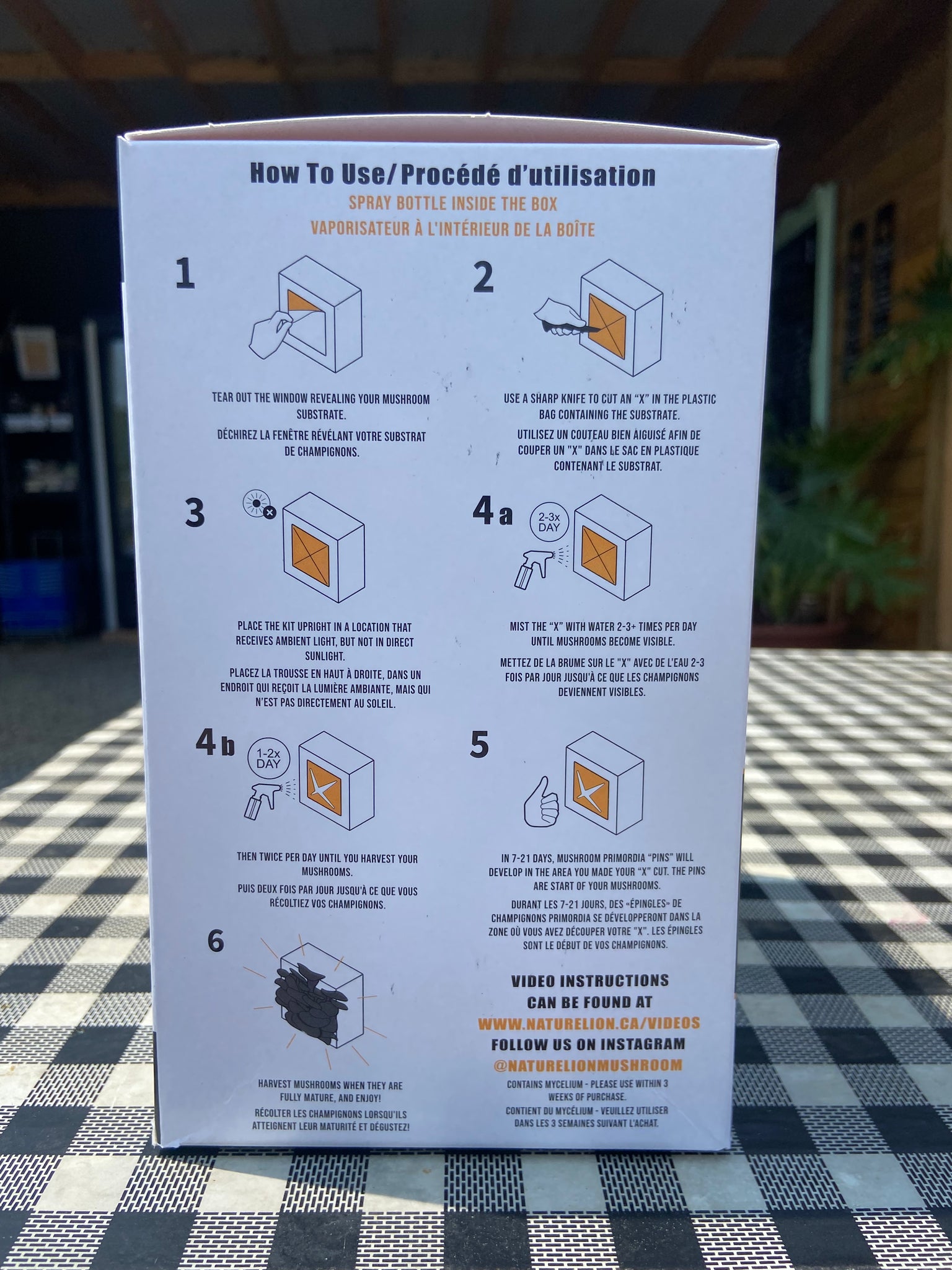 How To Use/ Procédé d'utilisation

SPRAY BOTTLE INSIDE THE BOX

VAPORISATEUR À L'INTÉRIEUR DE LA BOÎTE

1

TEAR OUT THE WINDOW REVEALING YOUR MUSHROOM SUBSTRATE.

DÉCHIREZ LA FENÊTRE RÉVÉLANT VOTRE SUBSTRAT DE CHAMPIGNONS.

2

USE A SHARP KNIFE TO CUT AN "X" IN THE PLASTIC BAG CONTAINING THE SUBSTRATE.

UTILISEZ UN COUTEAU BIEN AIGUISÉ AFIN DE COUPER UN "X" DANS LE SAC EN PLASTIQUE CONTENANT LE SUBSTRAT.

3

PLACE THE KIT UPRIGHT IN A LOCATION THAT RECEIVES AMBIENT LIGHT, BUT NOT IN DIRECT SUNLIGHT.

PLACEZ LA TROUSSE EN HAUT À DROITE, DANS UN ENDROIT QUI REÇOIT LA LUMIÈRE AMBIANTE, MAIS QUI N'EST PAS DIRECTEMENT AU SOLEIL.

4a

2-3x DAY

MIST THE "X" WITH WATER 2-3+ TIMES PER DAY UNTIL MUSHROOMS BECOME VISIBLE.

METTEZ DE LA BRUME SUR LE "X" AVEC DE L'EAU 2-3 FOIS PAR JOUR JUSQU'À CE QUE LES CHAMPIGNONS DEVIENNENT VISIBLES.

4b

1-2x DAY

THEN TWICE PER DAY UNTIL YOU HARVEST YOUR MUSHROOMS.

PUIS DEUX FOIS PAR JOUR JUSQU'À CE QUE VOUS RÉCOLTIEZ VOS CHAMPIGNONS.

5

IN 7-21 DAYS, MUSHROOM PRIMORDIA "PINS" WILL DEVELOP IN THE AREA YOU MADE YOUR "X" CUT. THE PINS ARE START OF YOUR MUSHROOMS.

DURANT LES 7-21 JOURS, DES «ÉPINGLES» DE CHAMPIGNONS PRIMORDIA SE DÉVELOPPERONT DANS LA ZONE OÙ VOUS AVEZ DÉCOUPER VOTRE "X". LES ÉPINGLES SONT LE DÉBUT DE VOS CHAMPIGNONS.

6

HARVEST MUSHROOMS WHEN THEY ARE FULLY MATURE, AND ENJOY!

RÉCOLTER LES CHAMPIGNONS LORSQU'ILS ATTEIGNENT LEUR MATURITÉ ET DÉGUSTEZ!

VIDEO INSTRUCTIONS CAN BE FOUND AT

WWW.NATURELION.CA/VIDEOS

FOLLOW US ON INSTAGRAM

@NATURELIONMUSHROOM

CONTAINS MYCELIUM - PLEASE USE WITHIN 3 WEEKS OF PURCHASE.

CONTIENT DU MYCÉLIUM - VEUILLEZ UTILISER DANS LES 3 SEMAINES SUIVANT L'ACHAT.